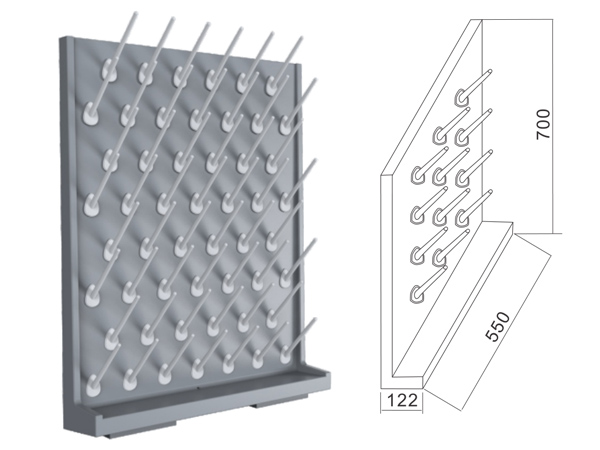 700

550

122